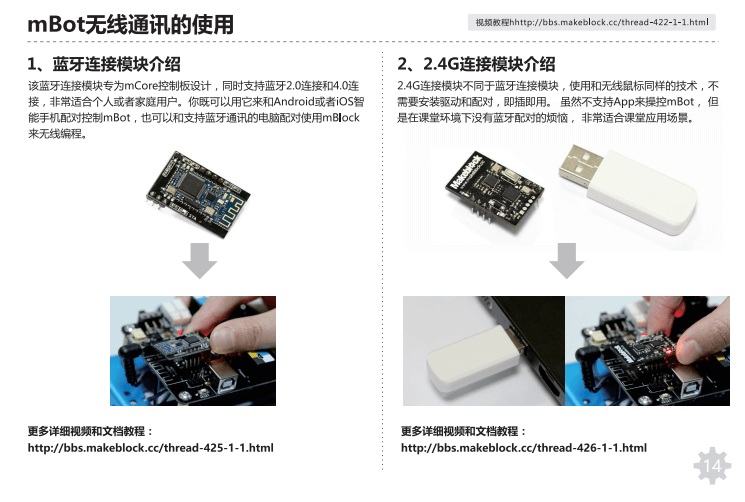 mBot无线通讯的使用

视频教程hhttp://bbs.makeblock.cc/thread-422-1-1.html

1、蓝牙连接模块介绍

该蓝牙连接模块专为mCore控制板设计，同时支持蓝牙2.0连接和4.0连接，非常适合个人或者家庭用户。你既可以用它来和Android或者iOS智能手机配对控制mBot，也可以和支持蓝牙通讯的电脑配对使用mBlock来无线编程。

更多详细视频和文档教程：
http://bbs.makeblock.cc/thread-425-1-1.html

2、2.4G连接模块介绍

2.4G连接模块不同于蓝牙连接模块，使用和无线鼠标同样的技术，不需要安装驱动和配对，即插即用。虽然不支持App来操控mBot，但是在课堂环境下没有蓝牙配对的烦恼，非常适合课堂应用场景。

Makeblock

更多详细视频和文档教程：
http://bbs.makeblock.cc/thread-426-1-1.html

14